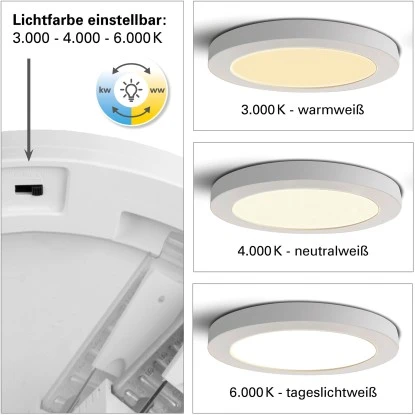 Lichtfarbe einstellbar:
3.000 - 4.000 - 6.000 K

kw

ww

3.000 K - warmweiß

4.000 K - neutralweiß

6.000 K - tageslichtweiß